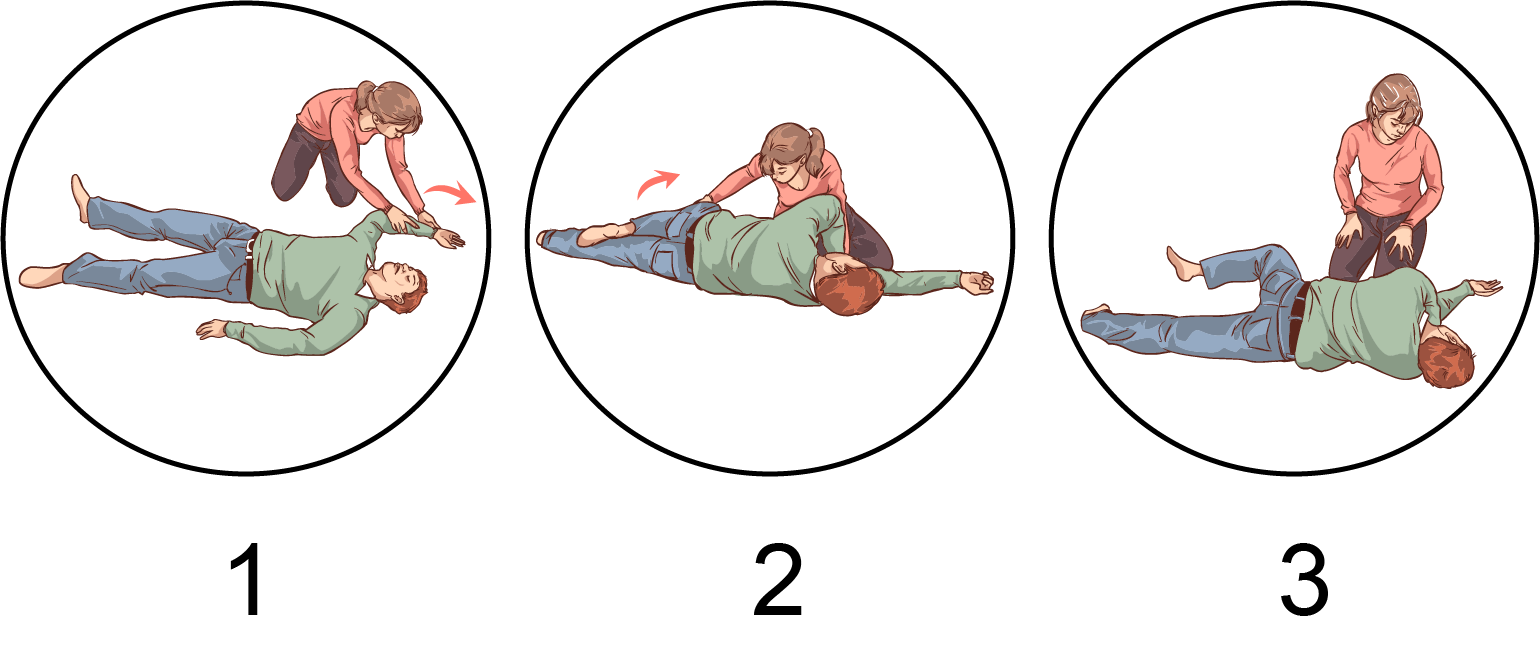 1

2

3